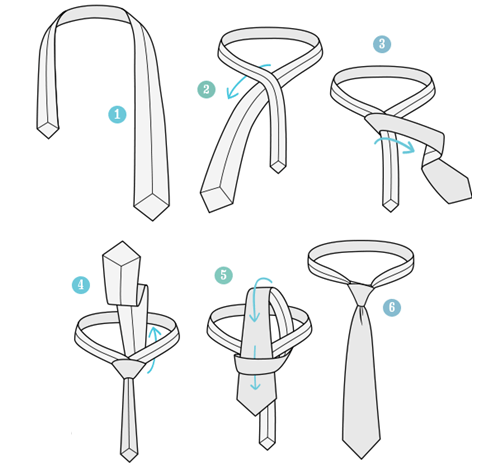 1
2
3
4
5
6